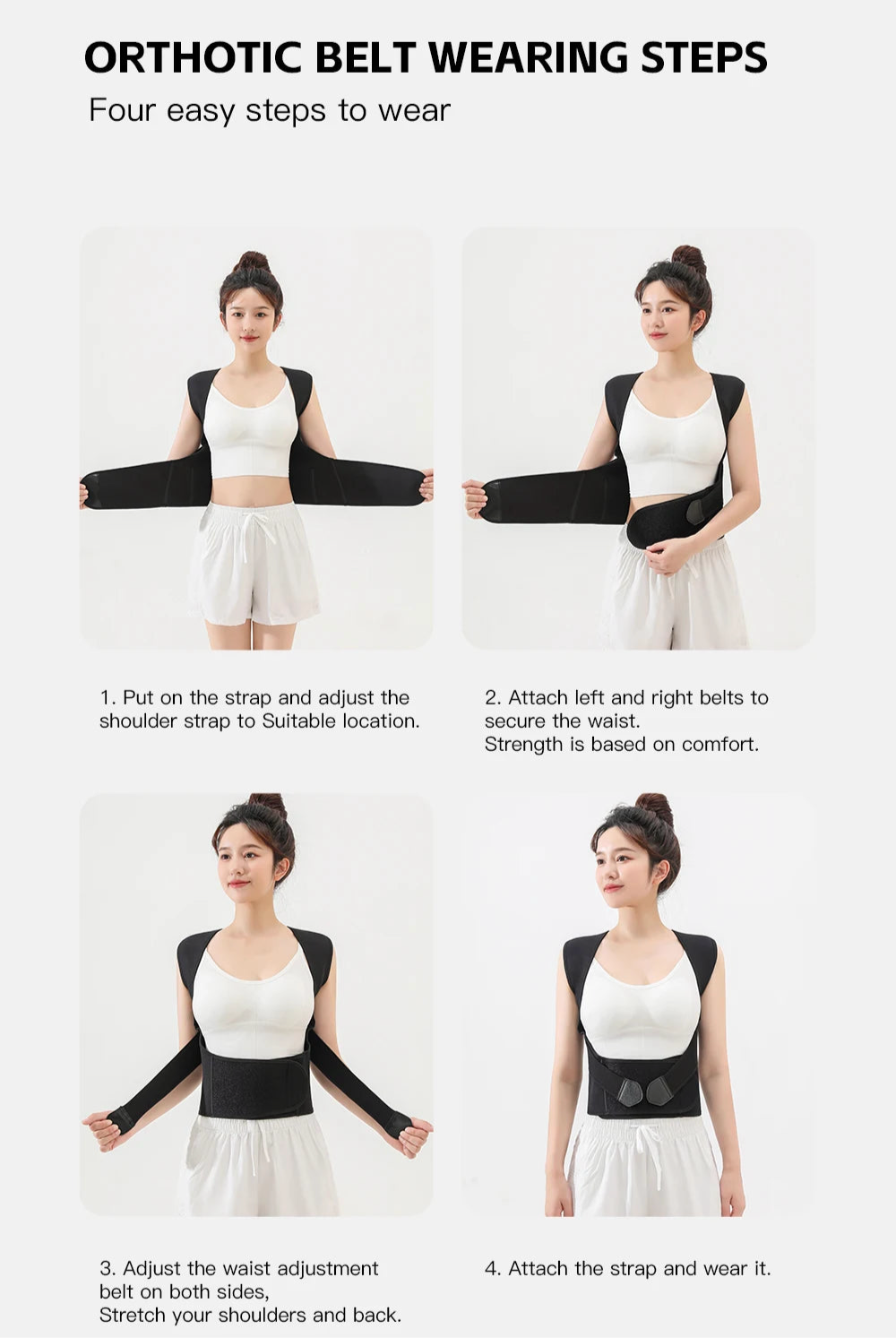 ORTHOTIC BELT WEARING STEPS
Four easy steps to wear

1. Put on the strap and adjust the shoulder strap to Suitable location.

2. Attach left and right belts to secure the waist.
Strength is based on comfort.

3. Adjust the waist adjustment belt on both sides,
Stretch your shoulders and back.

4. Attach the strap and wear it.